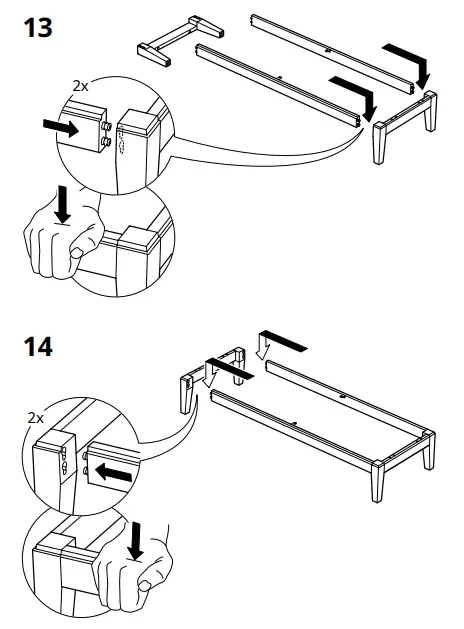 13

2x

14

2x