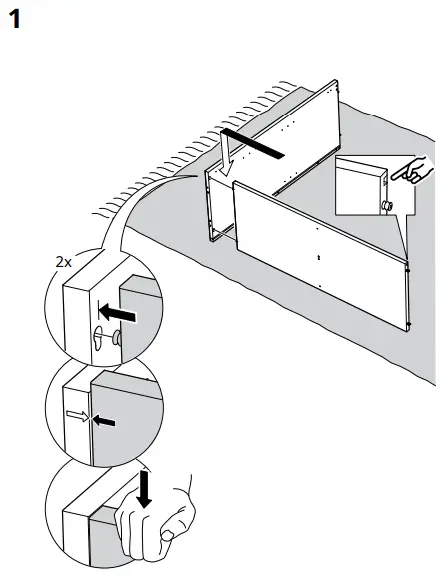 1

2x