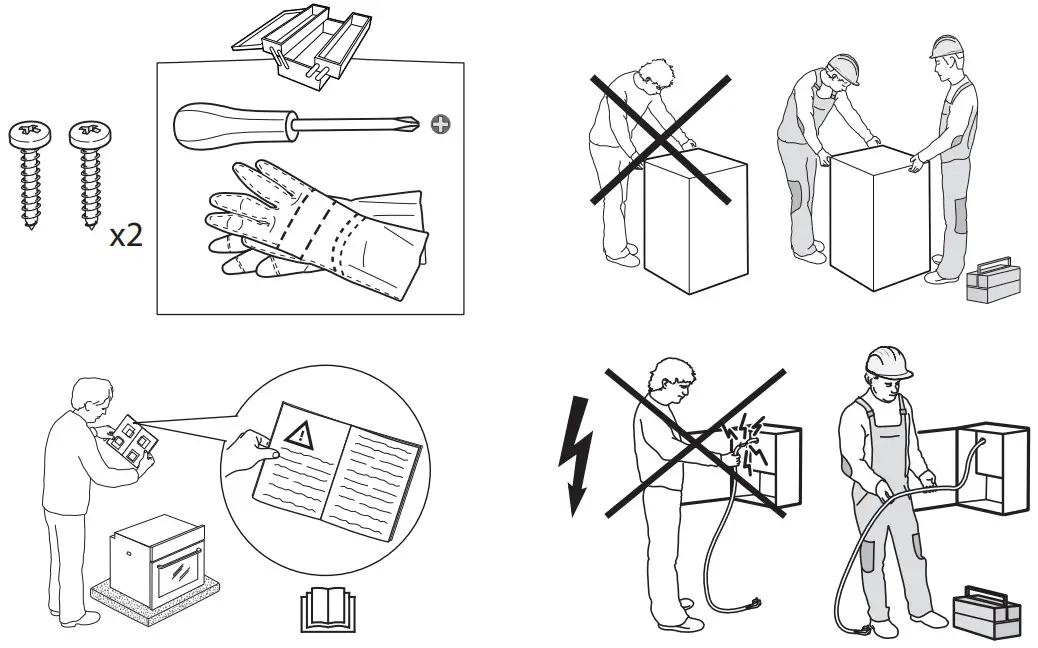 x2