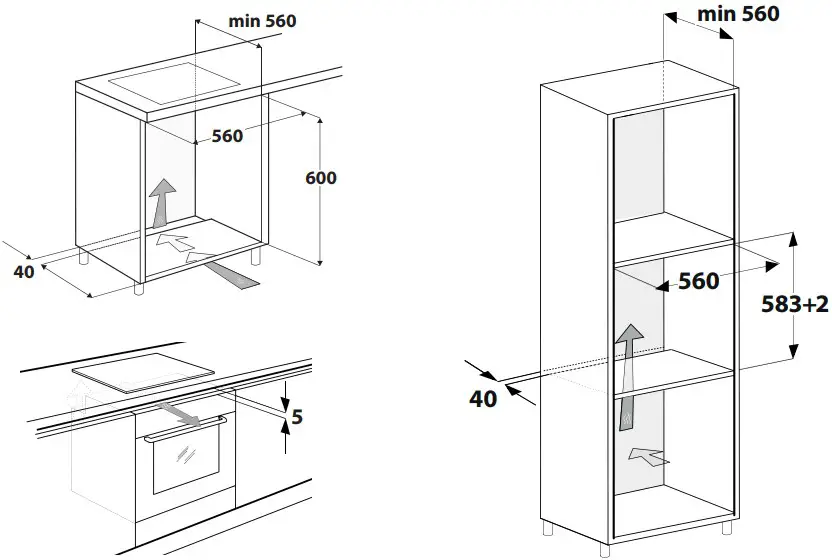 min 560

560

600

40

5

min 560

560

583+2

40