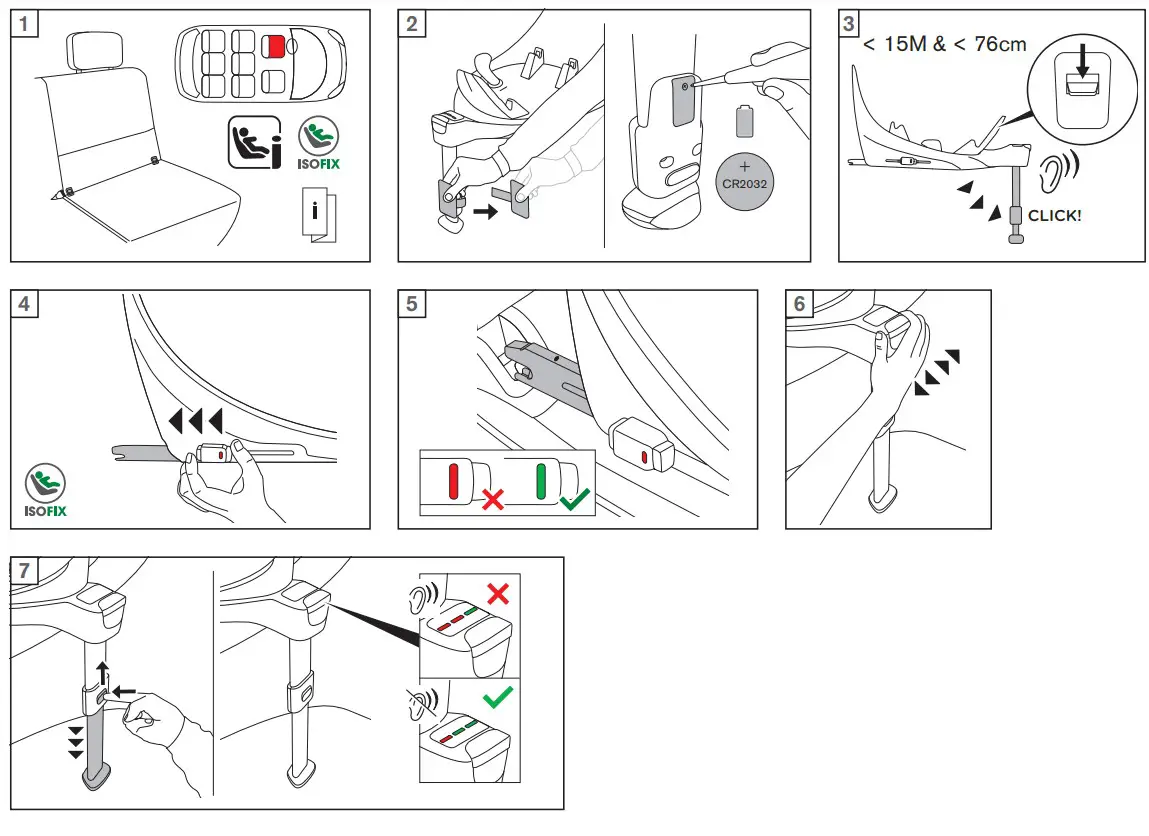 1

ISOFIX

i

2

+
CR2032

3

< 15M & < 76cm

CLICK!

4

ISOFIX

5

6

7