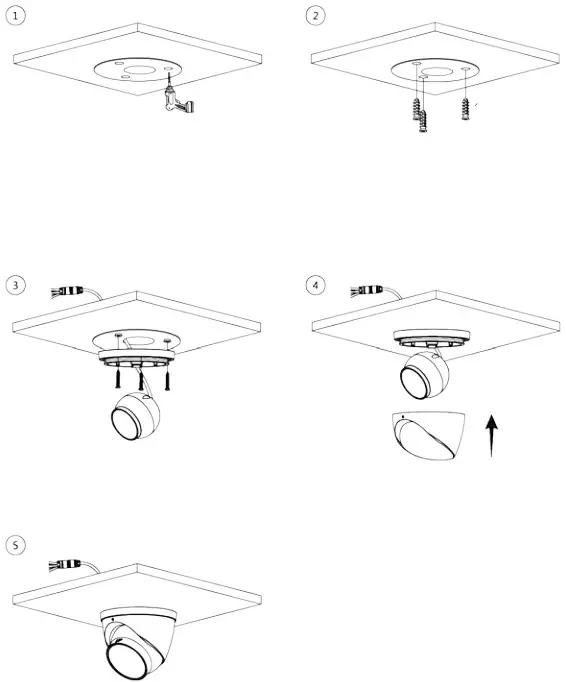 1

2

3

4

5