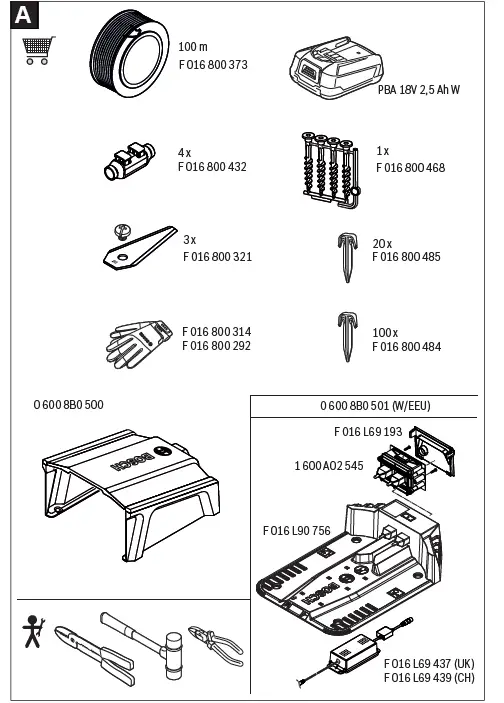 A

100 m
F 016 800 373

PBA 18V 2,5 Ah W

4 x
F 016 800 432

1 x
F 016 800 468

3 x
F 016 800 321

20 x
F 016 800 485

F 016 800 314
F 016 800 292

100 x
F 016 800 484

0 600 8B0 500

BOSCH

0 600 8B0 501 (W/EEU)

F 016 L69 193

1 600 A02 545

F 016 L90 756

BOSCH

F 016 L69 437 (UK)
F 016 L69 439 (CH)