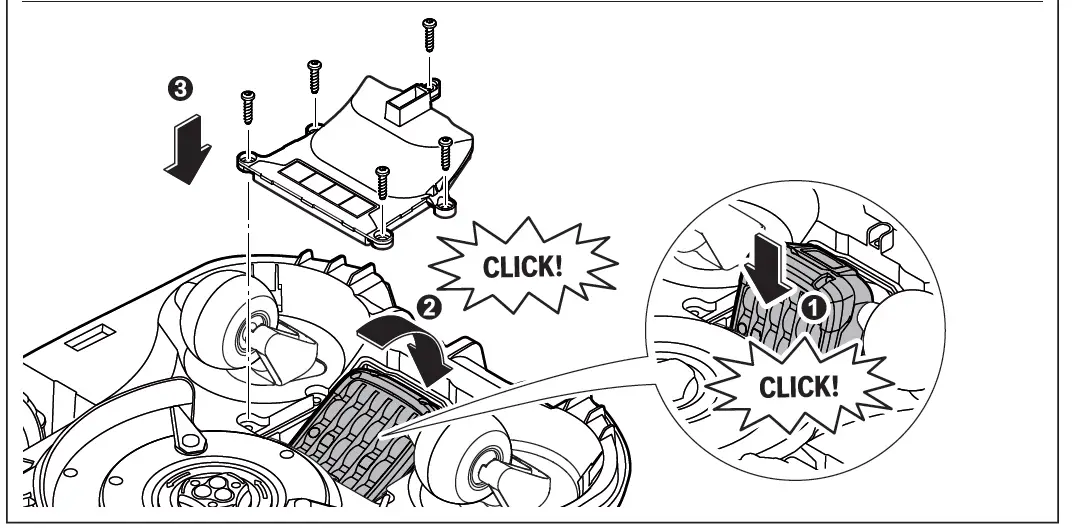 ❸

CLICK!

❷

❶

CLICK!