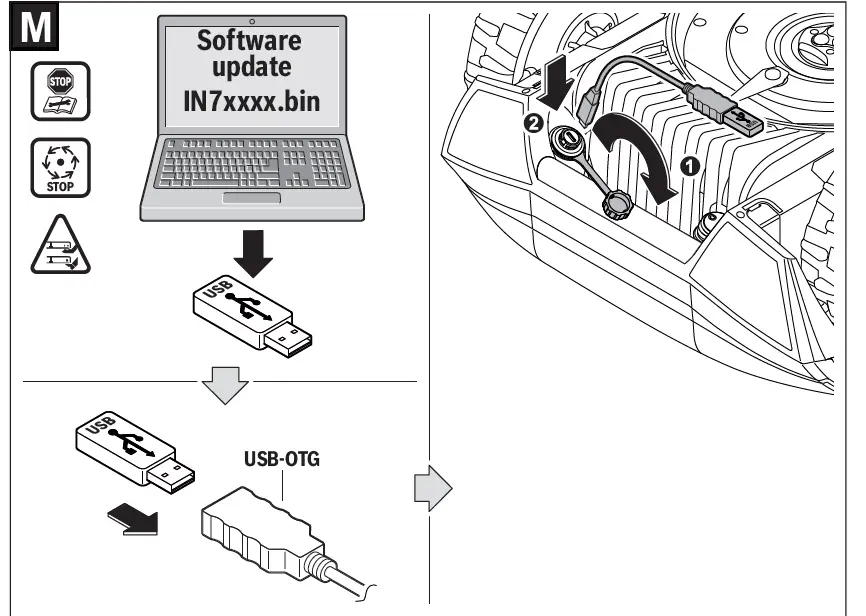 M

STOP

STOP

Software update IN7xxxx.bin

USB

USB

USB-OTG

2

1