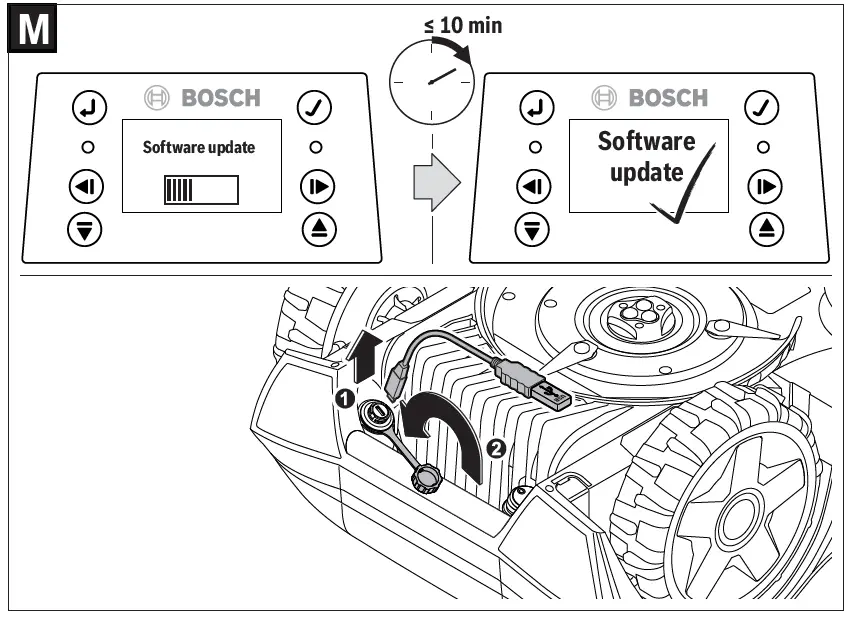 M

≤ 10 min

BOSCH

Software update

BOSCH

Software update

1

2