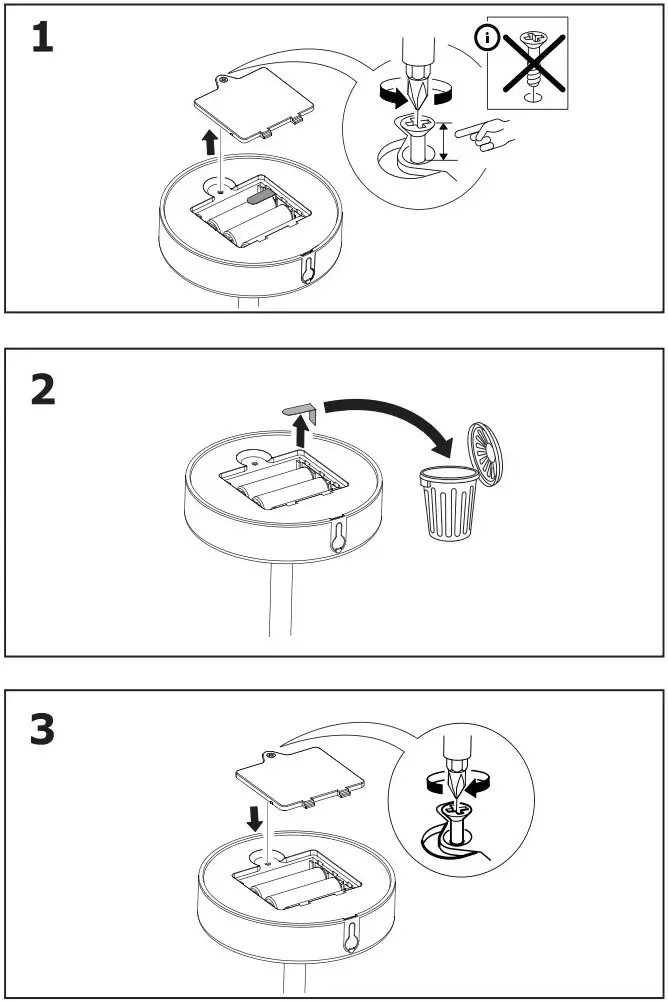 1

i

2

3