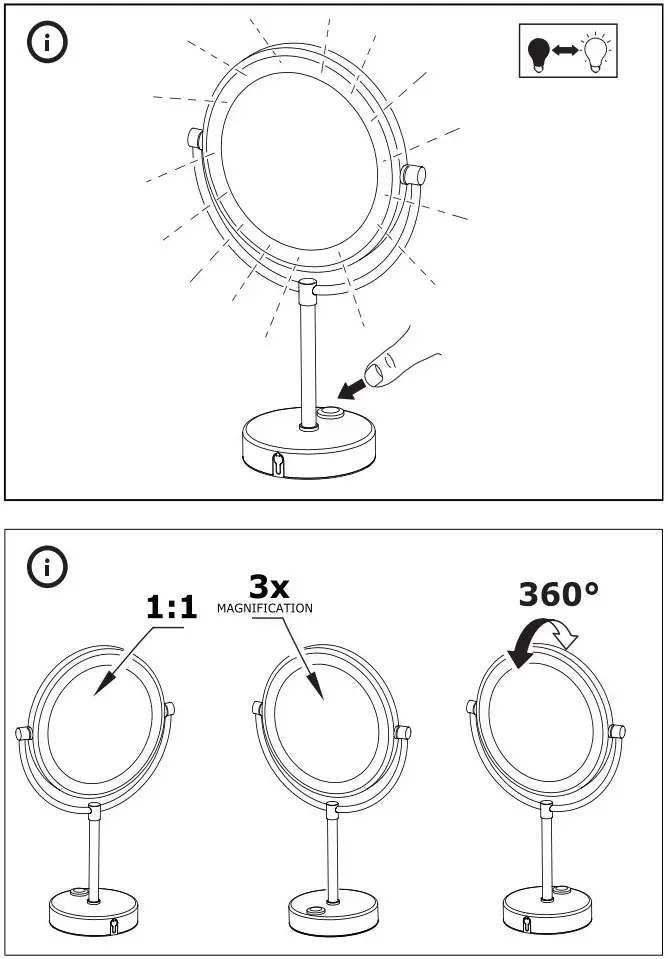 i

i

1:1

3x
MAGNIFICATION

360°