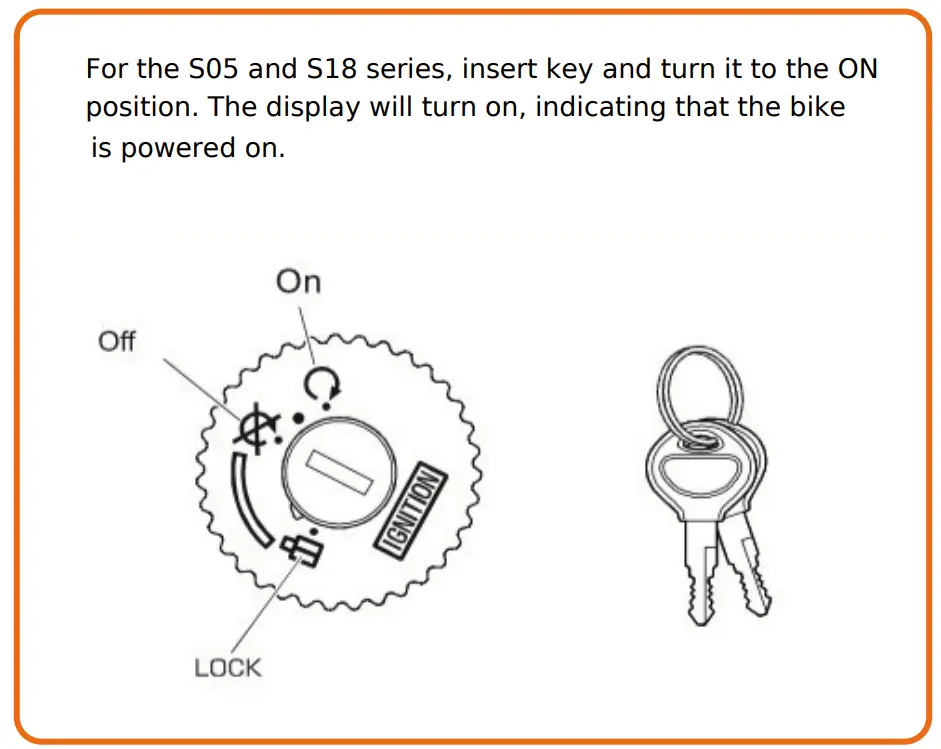 For the S05 and S18 series, insert key and turn it to the ON position. The display will turn on, indicating that the bike is powered on.

On

Off

IGNITION

LOCK