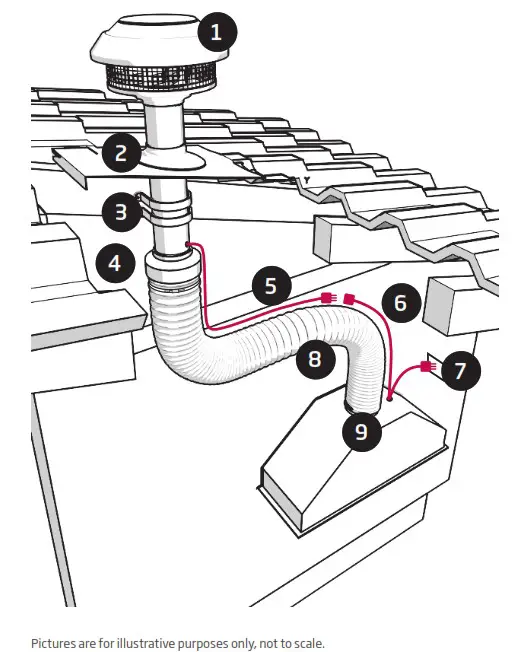 1
2
3
4
5
6
7
8
9

Pictures are for illustrative purposes only, not to scale.