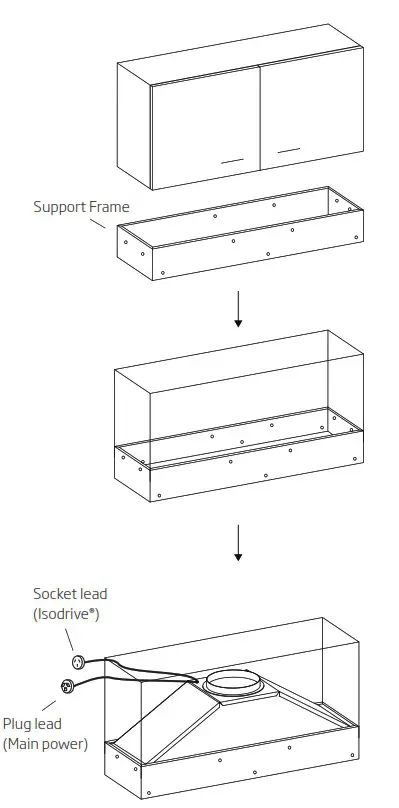 Support Frame

Socket lead
(Isodrive®)

Plug lead
(Main power)