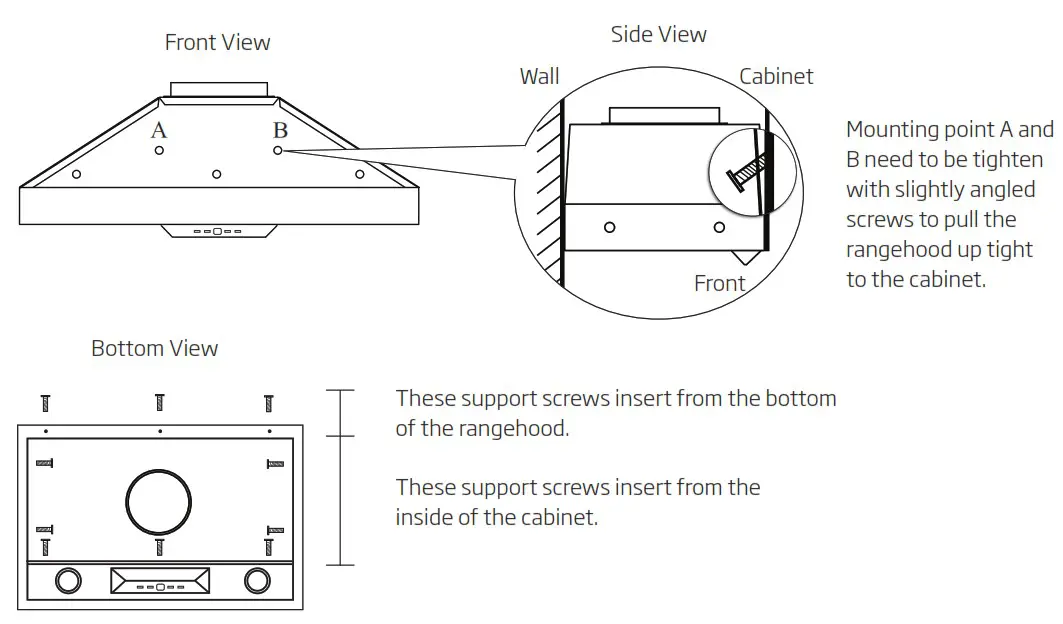 Front View

A

B

Side View

Wall

Cabinet

Front

Mounting point A and B need to be tighten with slightly angled screws to pull the rangehood up tight to the cabinet.

Bottom View

These support screws insert from the bottom of the rangehood.

These support screws insert from the inside of the cabinet.