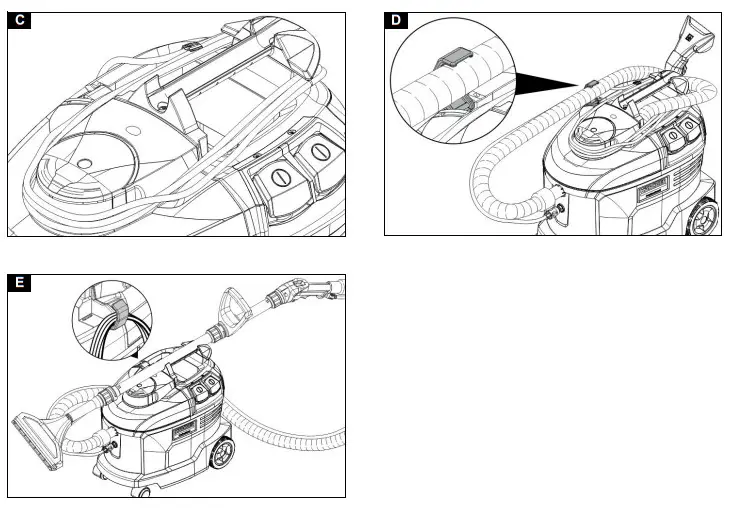 C

D

E