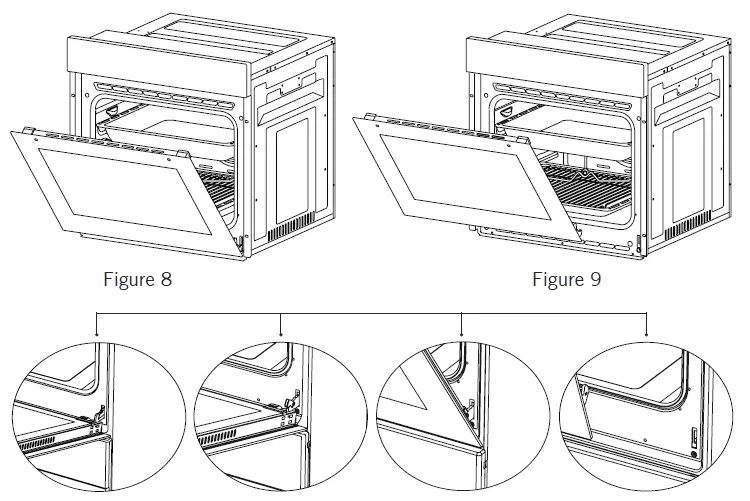 Figure 8

Figure 9