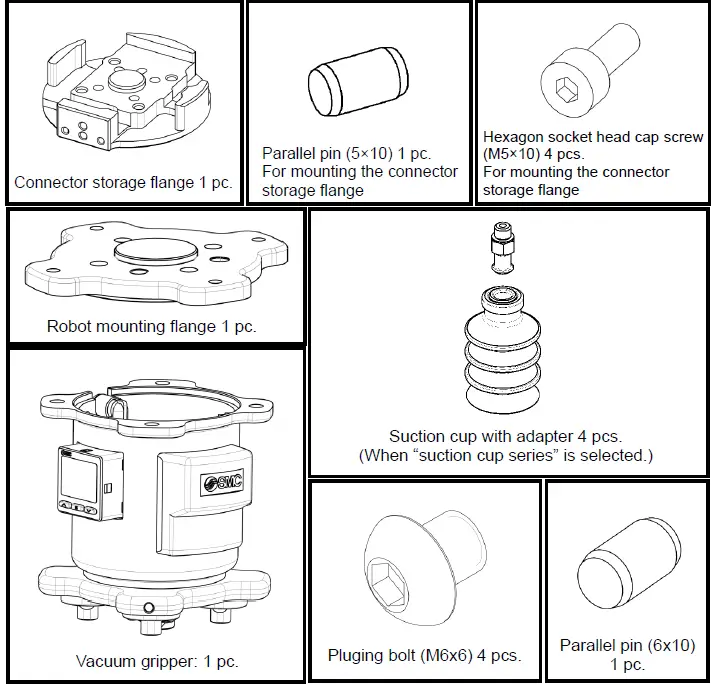 Connector storage flange 1 pc.

Parallel pin (5×10) 1 pc.
For mounting the connector storage flange

Hexagon socket head cap screw (M5×10) 4 pcs.
For mounting the connector storage flange

Robot mounting flange 1 pc.

Suction cup with adapter 4 pcs.
(When “suction cup series” is selected.)

SMC

Vacuum gripper: 1 pc.

Pluging bolt (M6x6) 4 pcs.

Parallel pin (6x10) 1 pc.