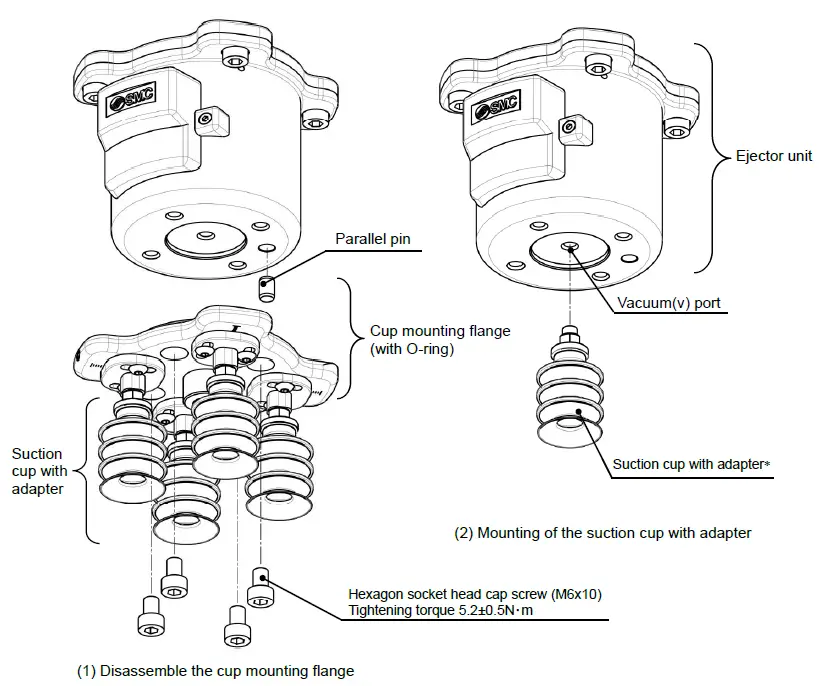 SMC

SMC

Ejector unit

Parallel pin

Vacuum(v) port

Cup mounting flange (with O-ring)

Suction cup with adapter

Suction cup with adapter*

(2) Mounting of the suction cup with adapter

Hexagon socket head cap screw (M6x10)
Tightening torque 5.2±0.5N·m

(1) Disassemble the cup mounting flange