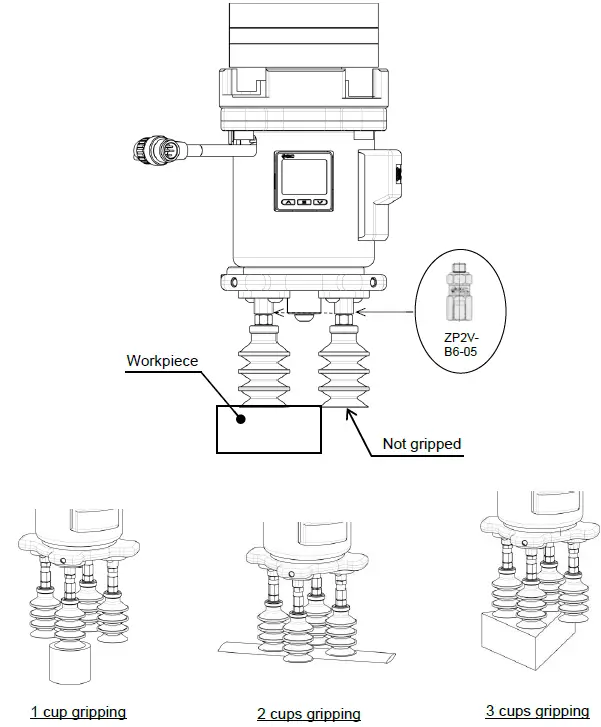 ZP2V-B6-05

Workpiece

Not gripped

1 cup gripping

2 cups gripping

3 cups gripping