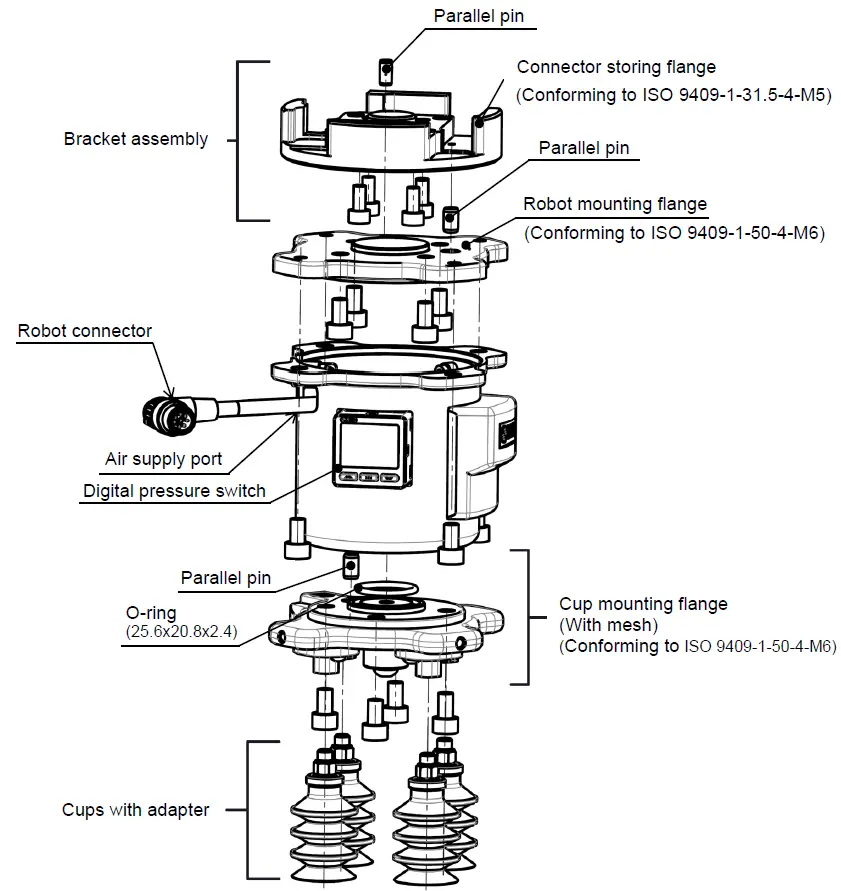 Parallel pin

Connector storing flange
(Conforming to ISO 9409-1-31.5-4-M5)

Bracket assembly

Parallel pin

Robot mounting flange
(Conforming to ISO 9409-1-50-4-M6)

Robot connector

Air supply port

Digital pressure switch

Parallel pin

O-ring
(25.6x20.8x2.4)

Cup mounting flange
(With mesh)
(Conforming to ISO 9409-1-50-4-M6)

Cups with adapter