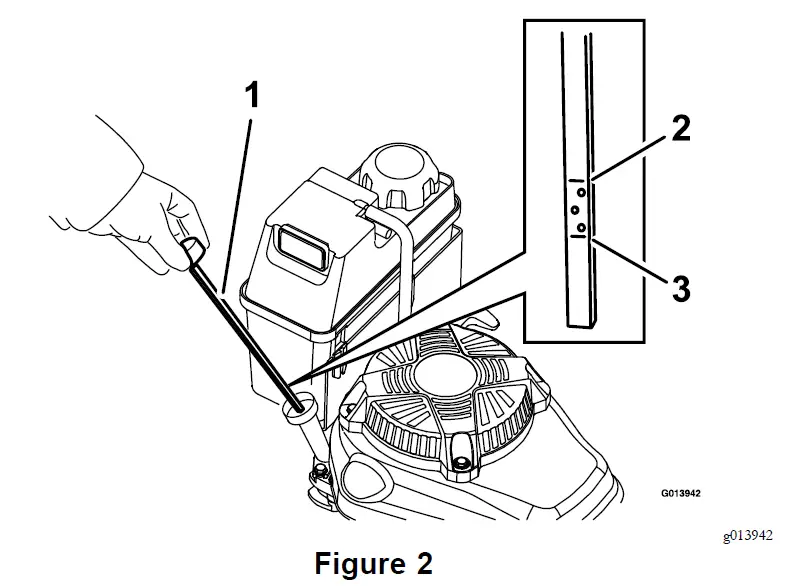 1

2

3

G013942

g013942

Figure 2