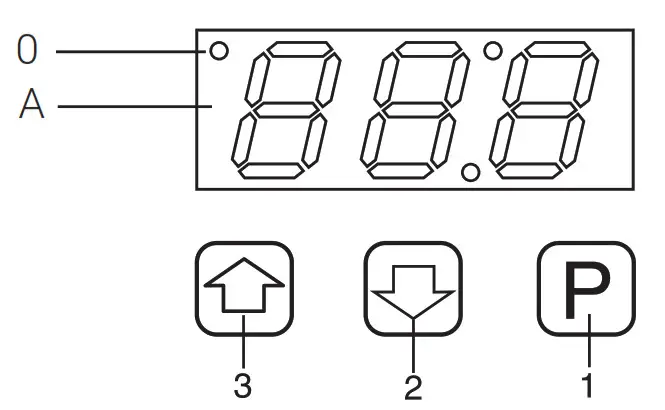 0
A

P

3
2
1