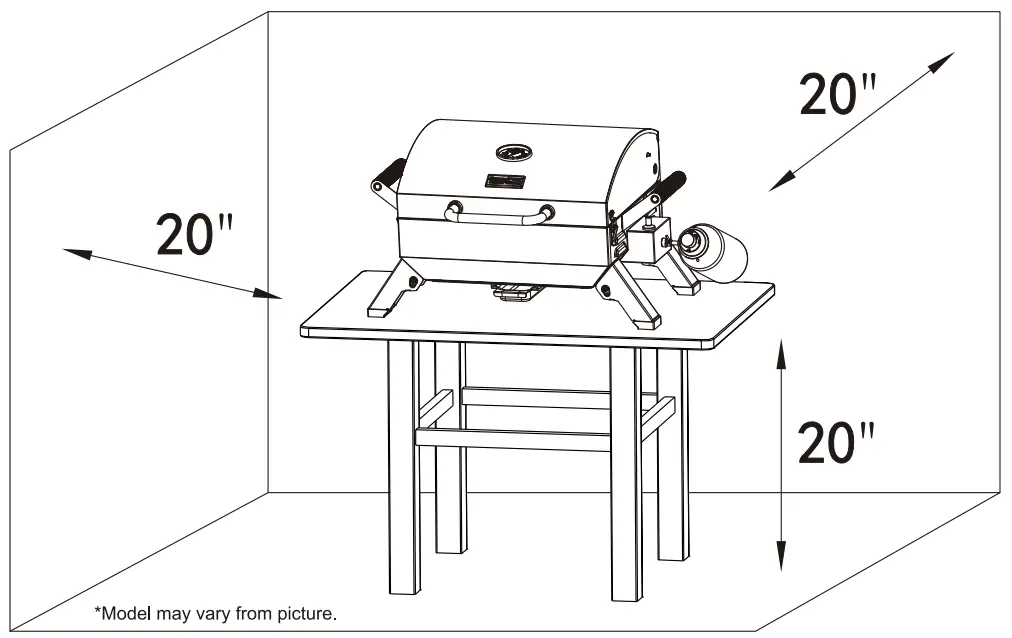 20"

20"

20"

*Model may vary from picture.