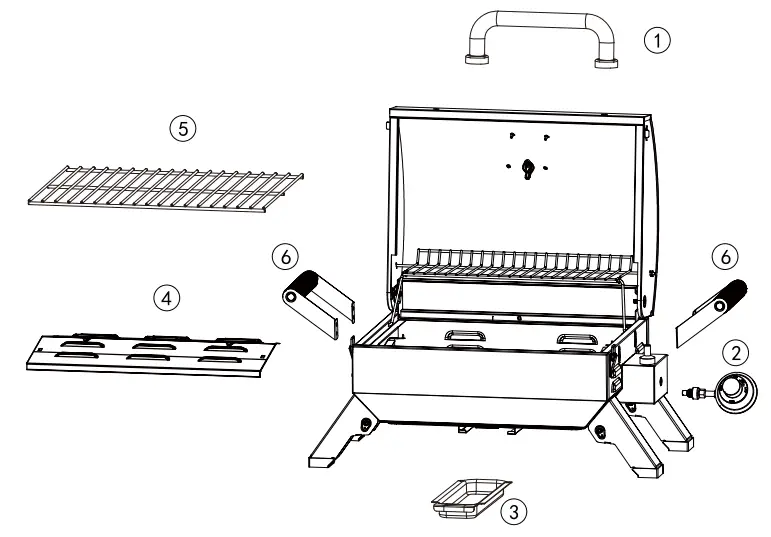 1
5
6
6
4
2
3