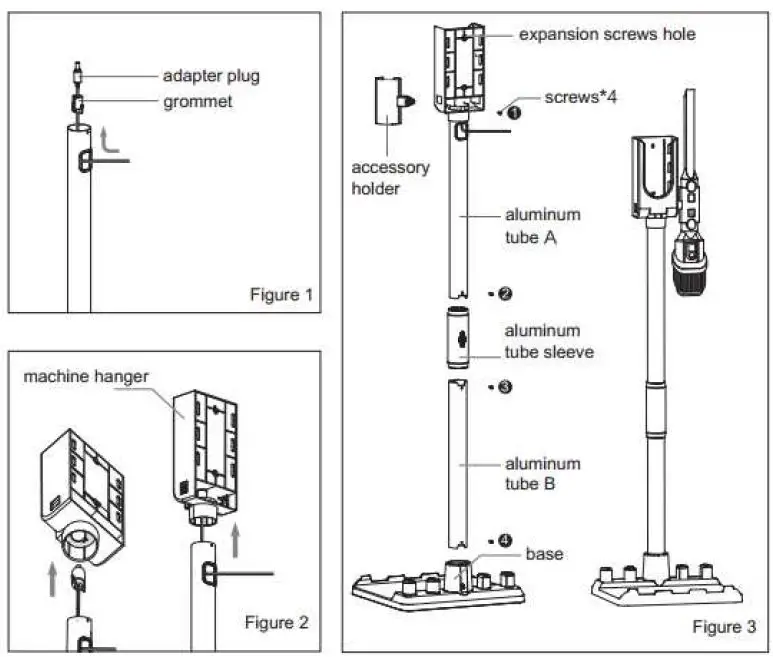 adapter plug
grommet
Figure 1

machine hanger
Figure 2

expansion screws hole
screws*4
❶
accessory holder
aluminum tube A
❷
aluminum tube sleeve
❸
aluminum tube B
❹
base
Figure 3