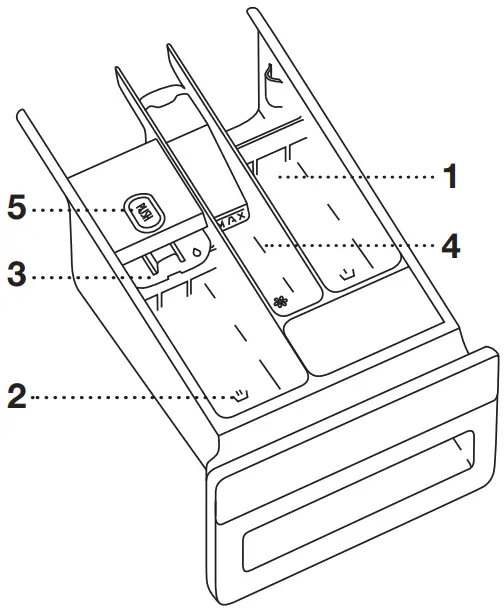 1
5
PUSH
MAX
4
3
2