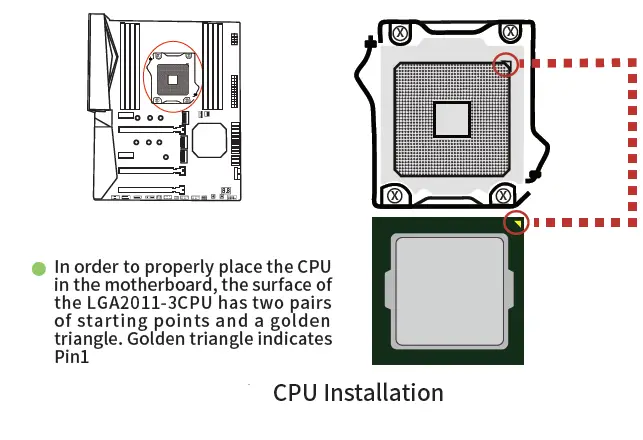 In order to properly place the CPU in the motherboard, the surface of the LGA2011-3CPU has two pairs of starting points and a golden triangle. Golden triangle indicates Pin1

CPU Installation