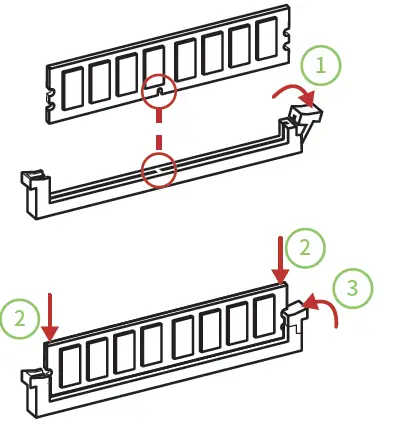 1
2
3
2