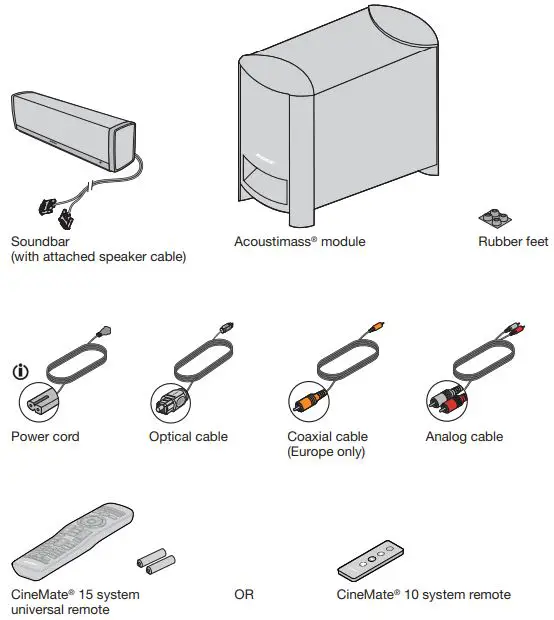 Soundbar
(with attached speaker cable)

Acoustimass® module

Rubber feet

Power cord

Optical cable

Coaxial cable
(Europe only)

Analog cable

CineMate® 15 system
universal remote

OR

CineMate® 10 system remote