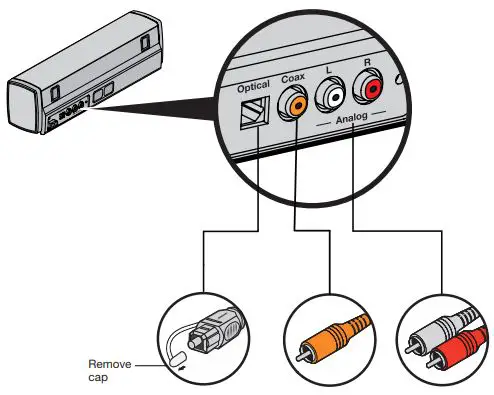 Optical
Coax
L
R
Analog
Remove cap