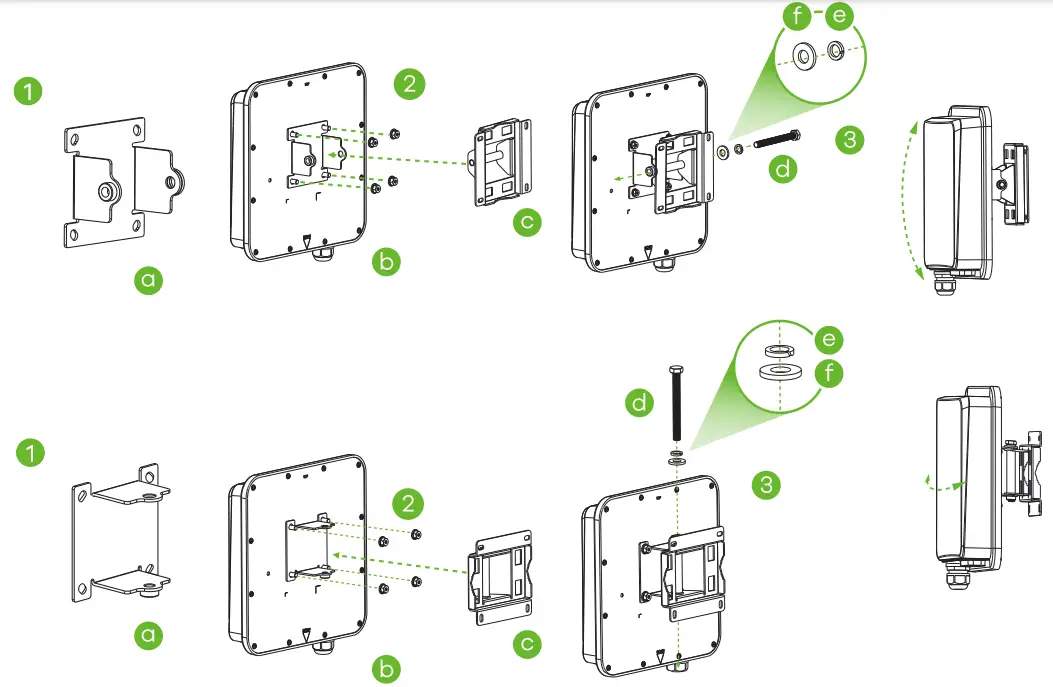 1
a
2
b
c
f
e
d
3

1
a
2
b
c
d
e
f
3