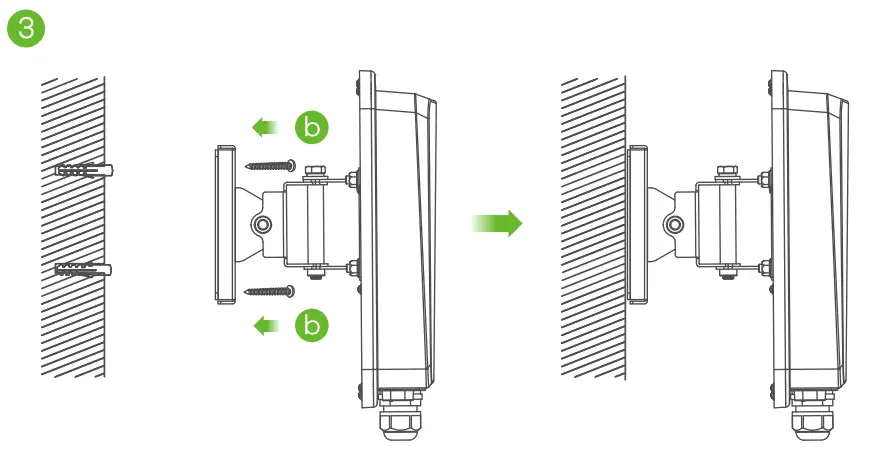 3

b

b