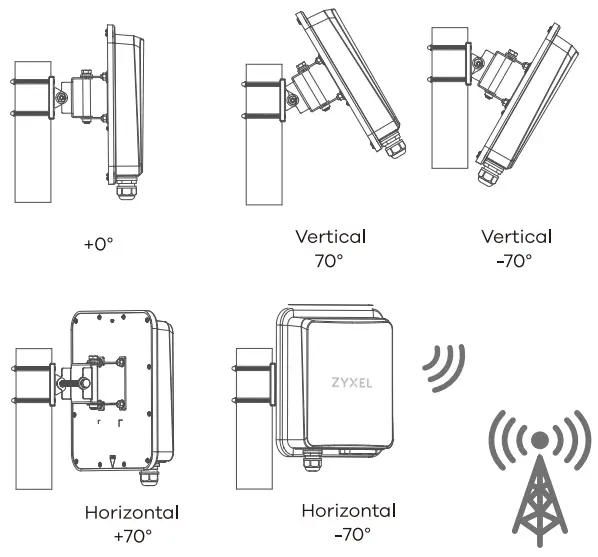 +0°

Vertical
70°

Vertical
-70°

ZYXEL

Horizontal
+70°

Horizontal
-70°