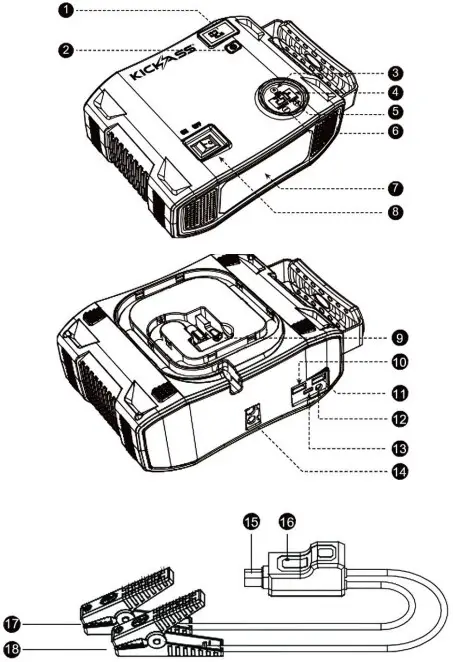 1
2
KICKASS
3
4
5
6
7
8
9
10
11
12
13
14
15
16
17
18