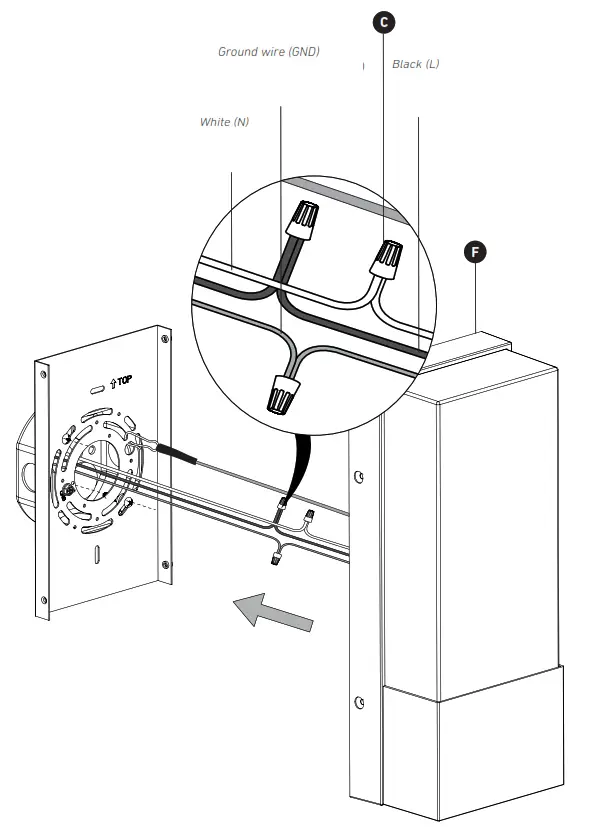 C

Ground wire (GND)

Black (L)

White (N)

F

TOP