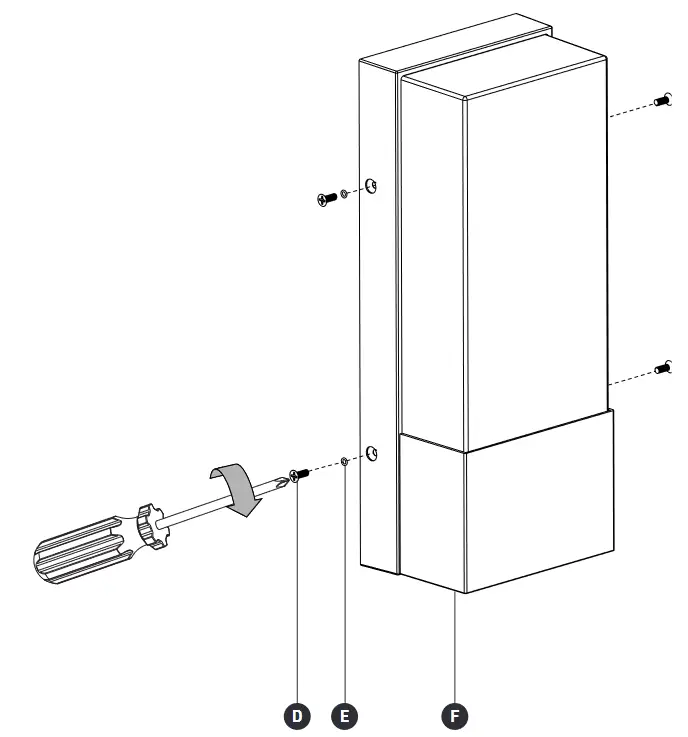 D
E
F