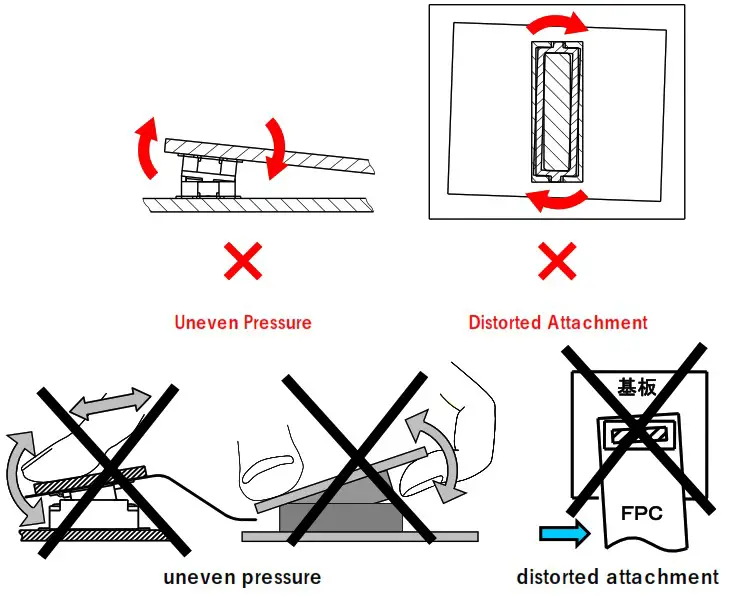 Uneven Pressure

Distorted Attachment

基板

FPC

uneven pressure

distorted attachment