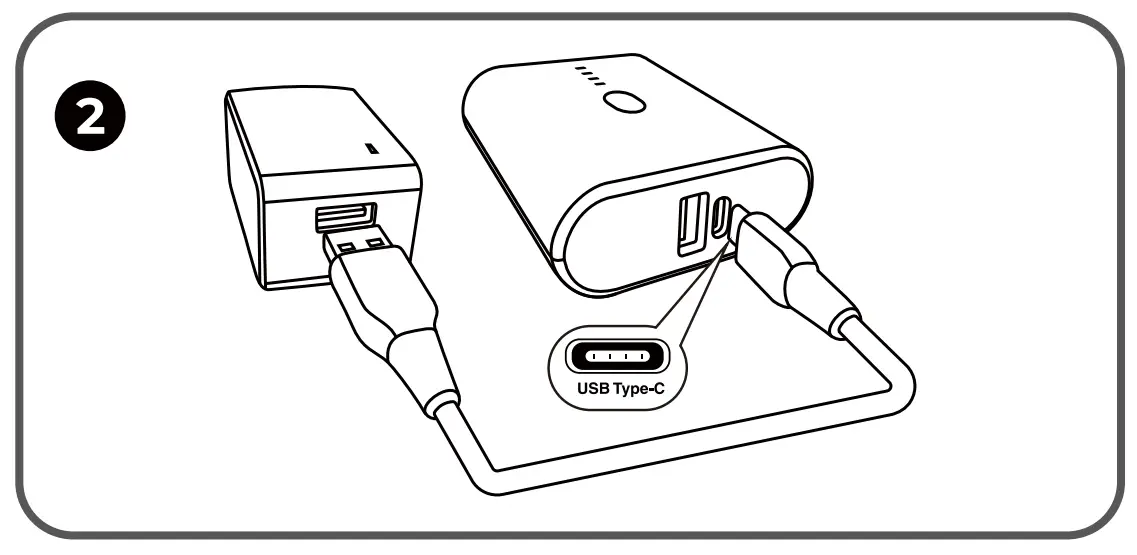 2

USB Type-C