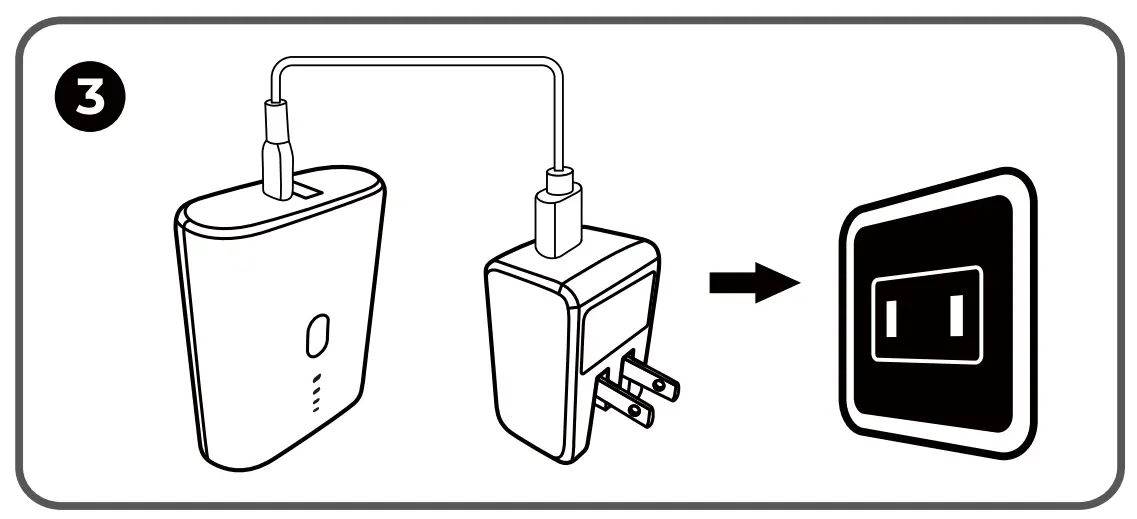 3