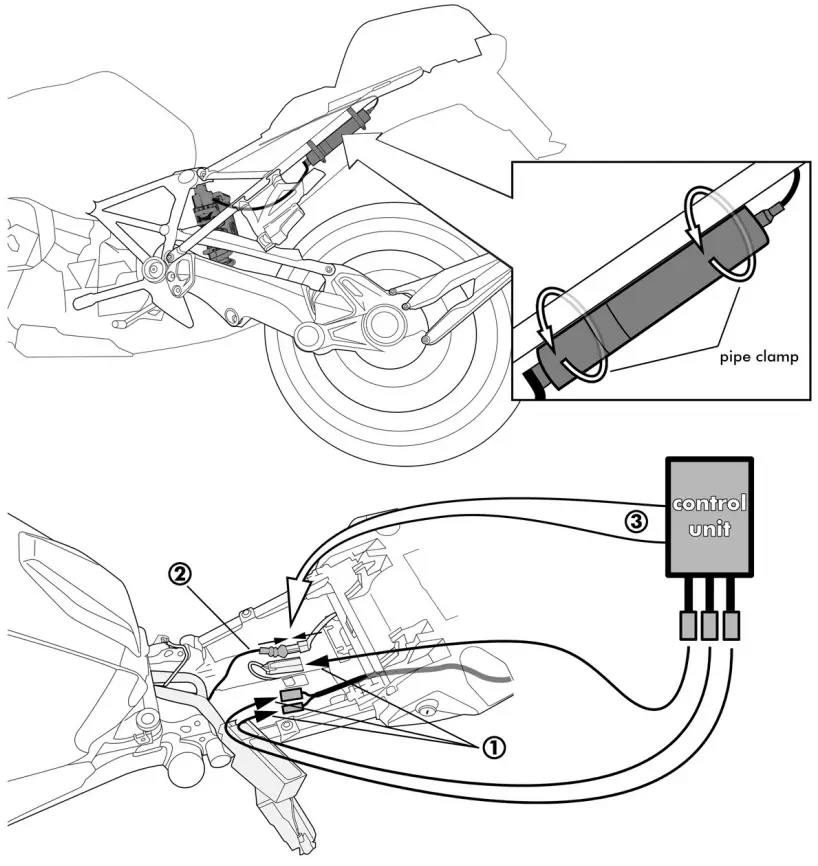 pipe clamp

control unit

③

②

①