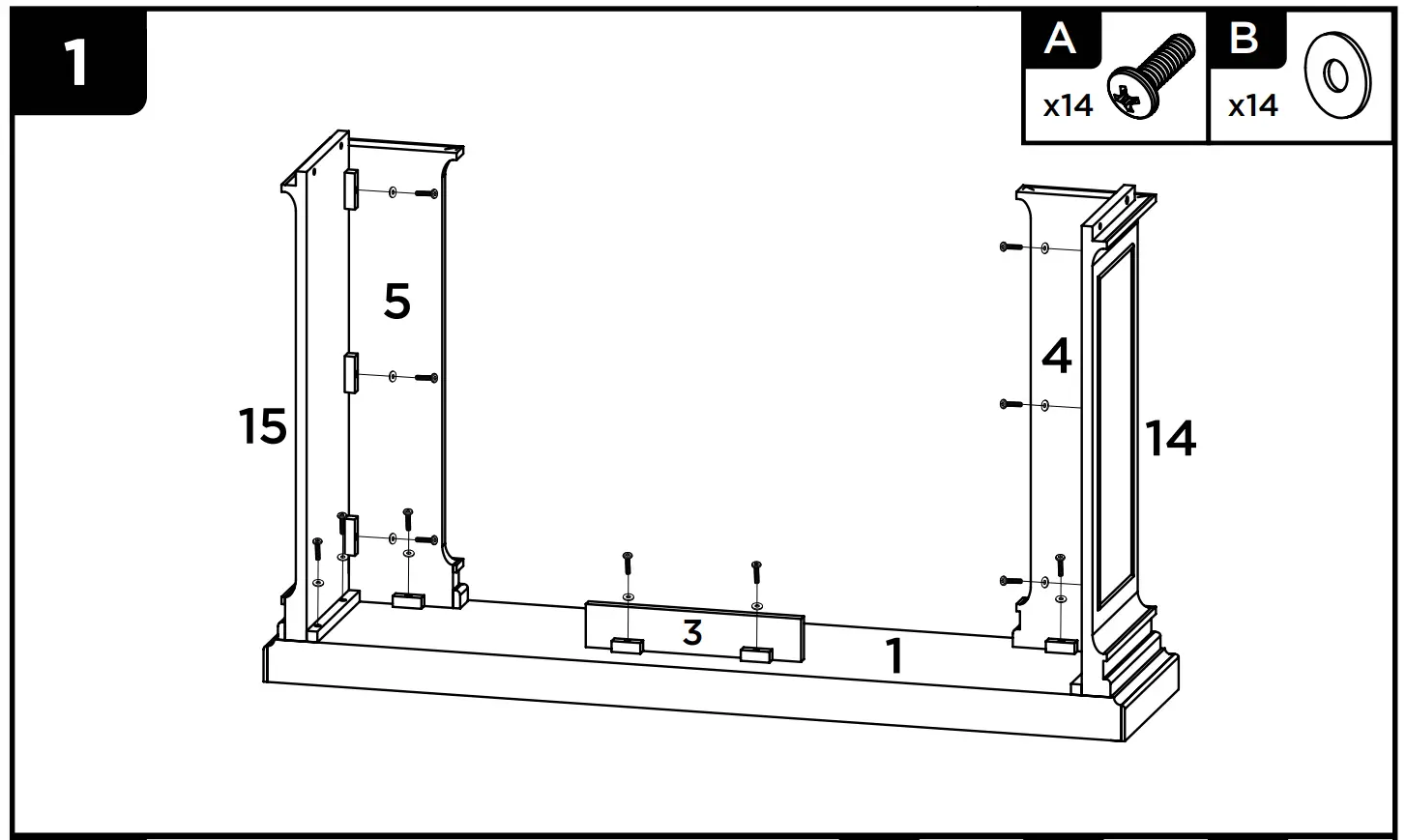 1

A
x14

B
x14

5

15

4

14

3

1