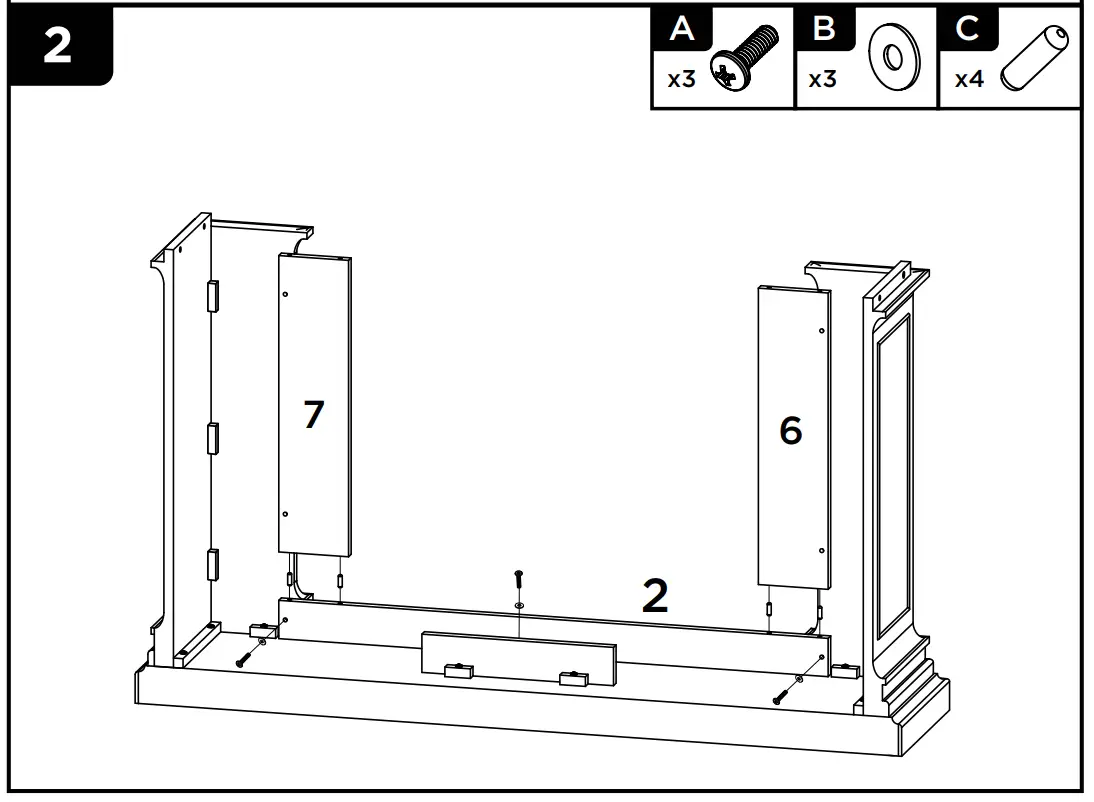 2

A
x3

B
x3

C
x4

7

6

2