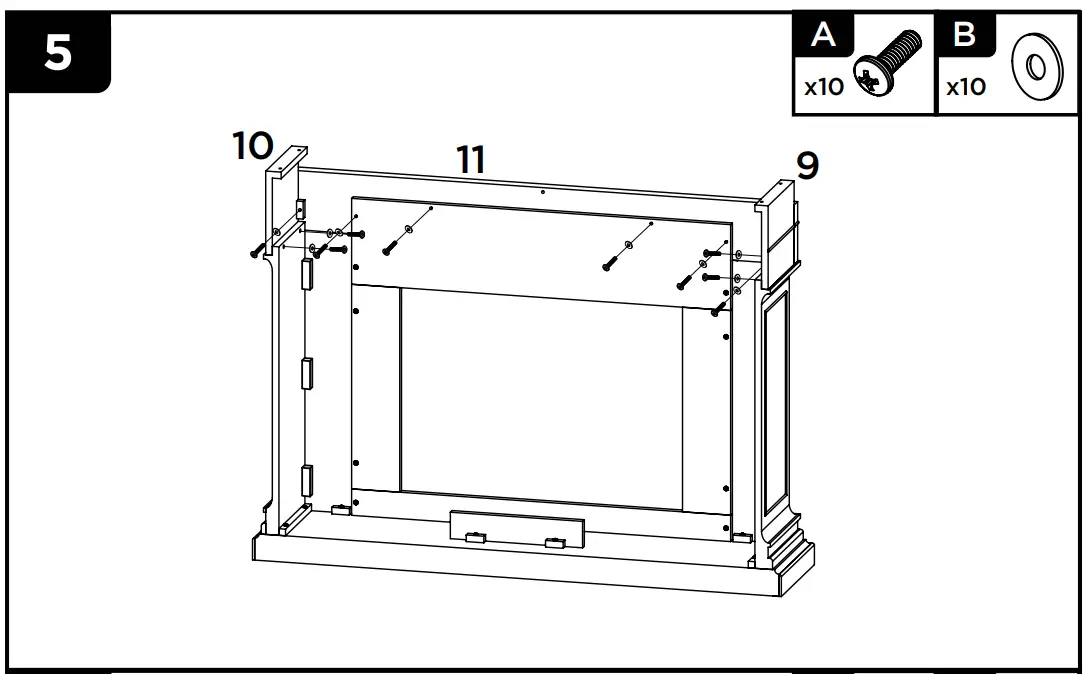 5

A
x10

B
x10

10

11

9