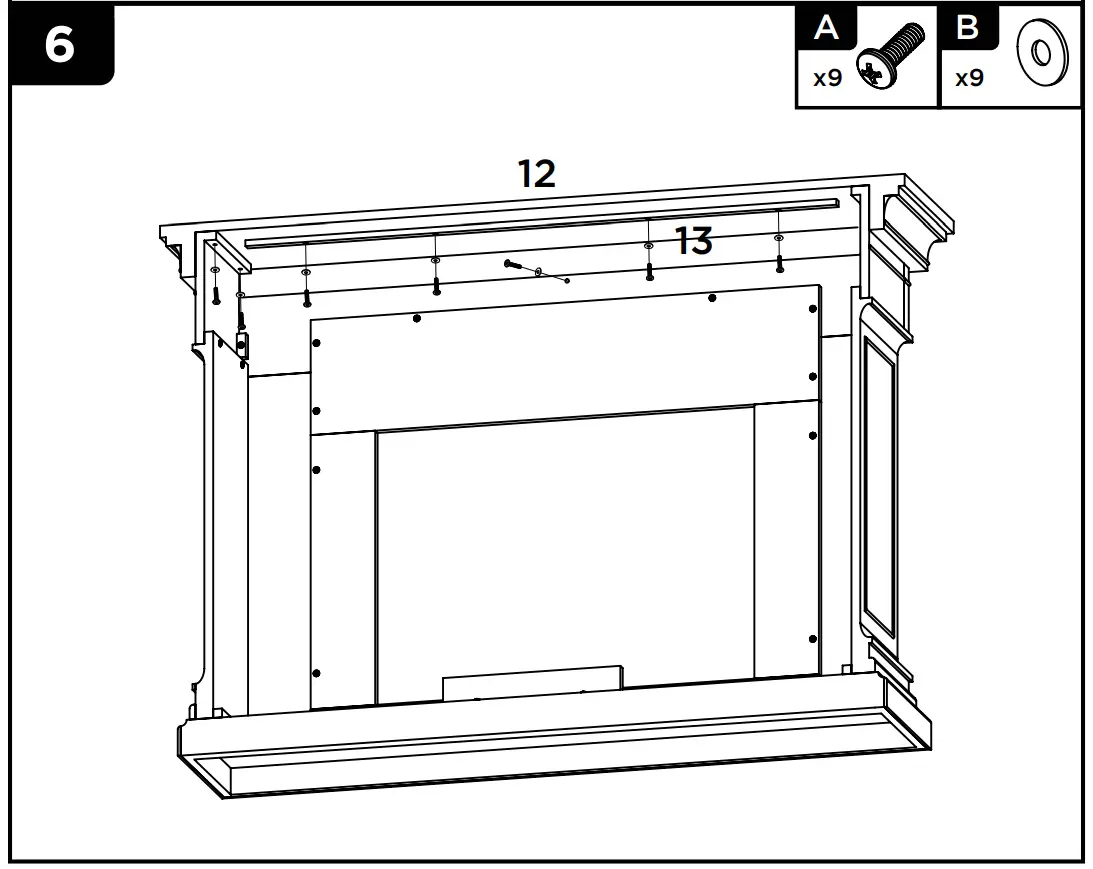 6

A
x9

B
x9

12

13