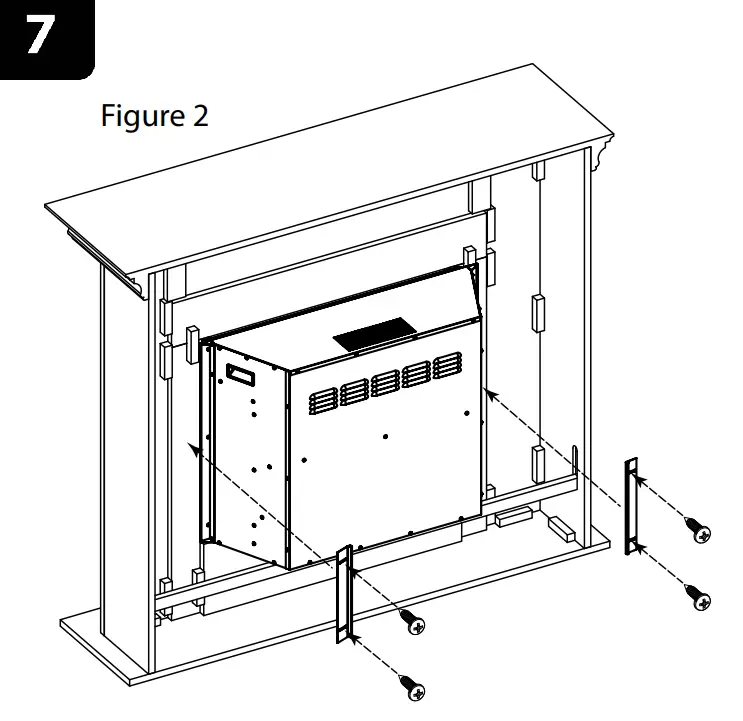 7

Figure 2