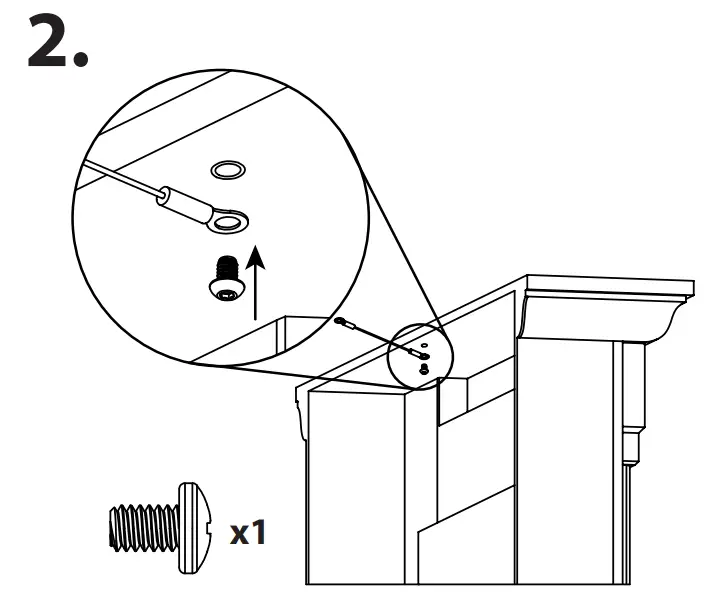 2.

x1