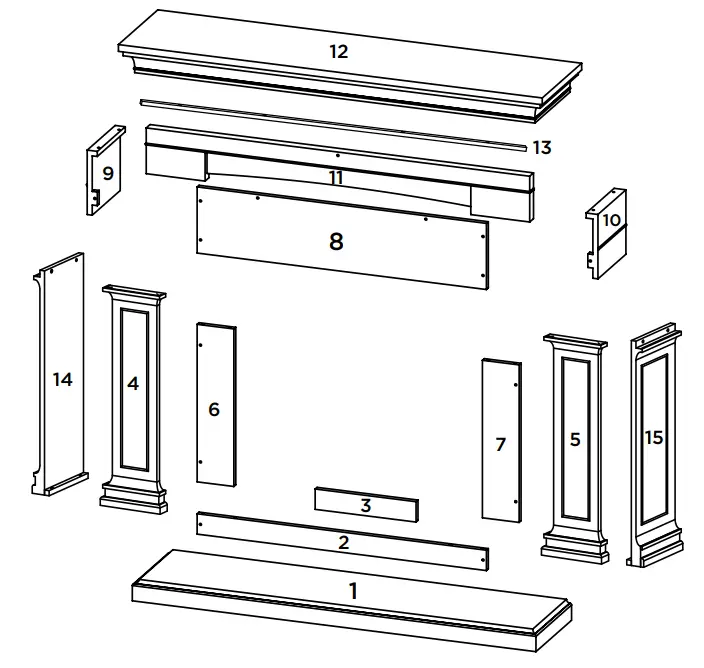 12

13

9

11

10

8

14

4

6

7

5

15

3

2

1