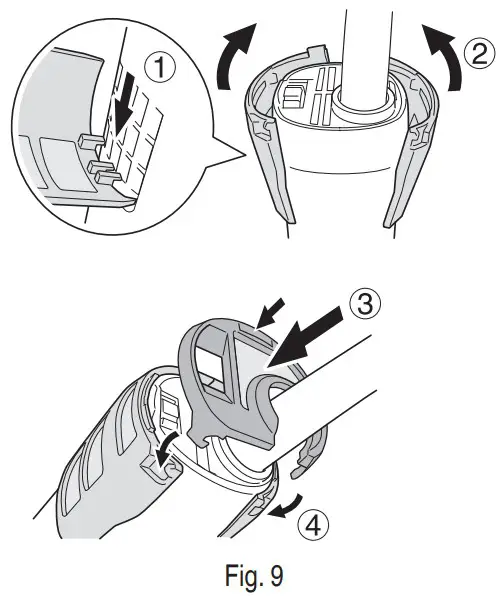 ①
②
③
④
Fig. 9